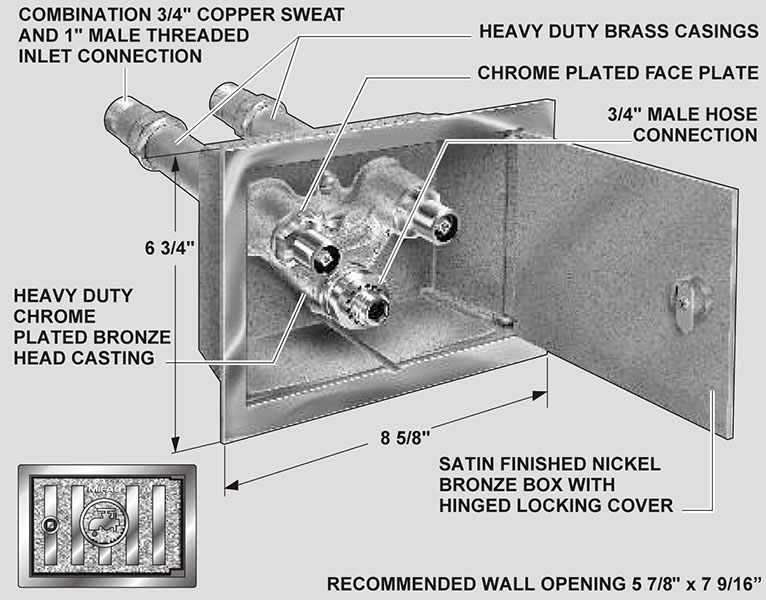 COMBINATION 3/4" COPPER SWEAT AND 1" MALE THREADED INLET CONNECTION

HEAVY DUTY BRASS CASINGS

CHROME PLATED FACE PLATE

3/4" MALE HOSE CONNECTION

6 3/4"

HEAVY DUTY CHROME PLATED BRONZE HEAD CASTING

8 5/8"

SATIN FINISHED NICKEL BRONZE BOX WITH HINGED LOCKING COVER

MIFAB

RECOMMENDED WALL OPENING 5 7/8" x 7 9/16"